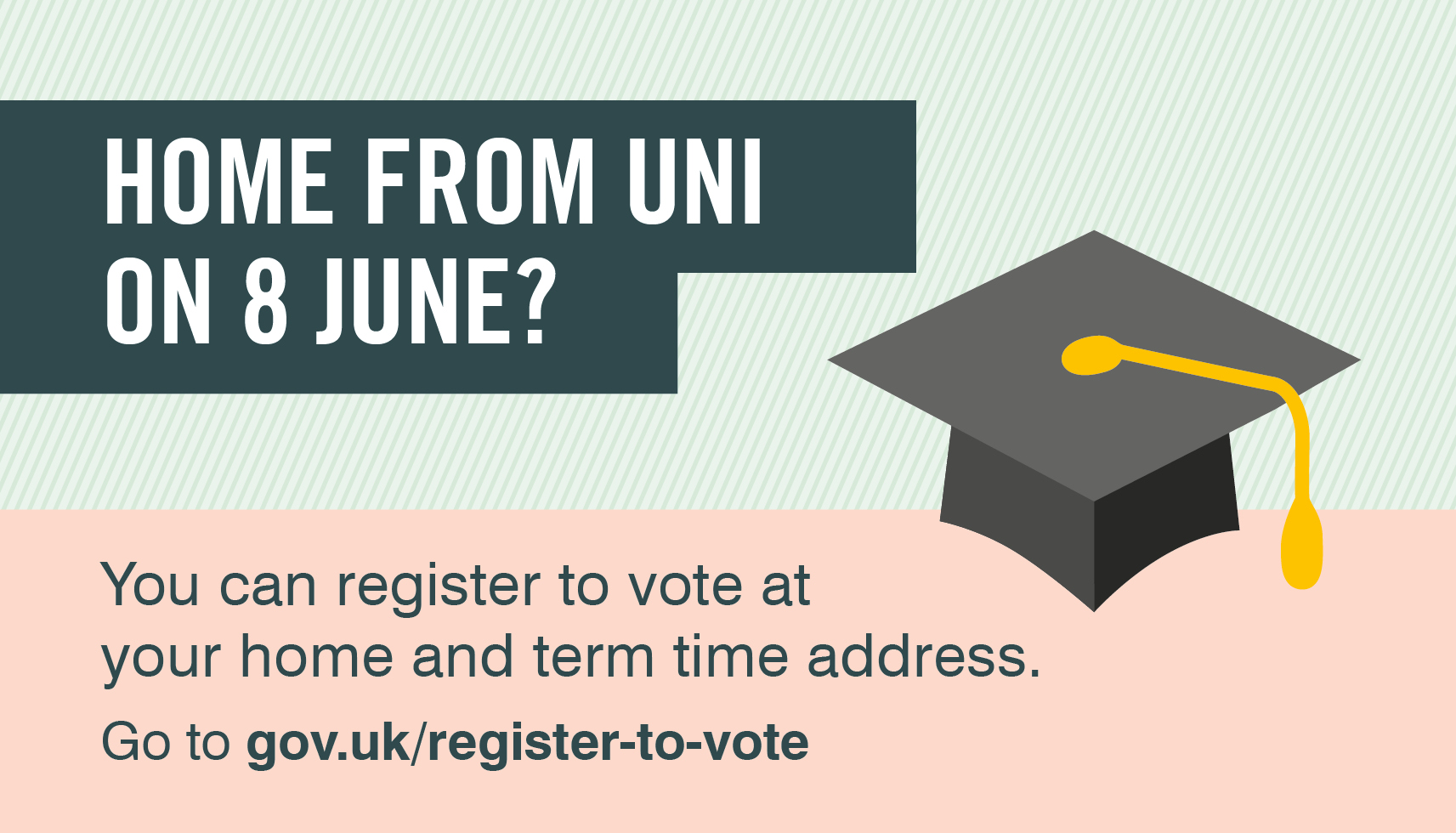 HOME FROM UNI ON 8 JUNE?

You can register to vote at your home and term time address.

Go to gov.uk/register-to-vote